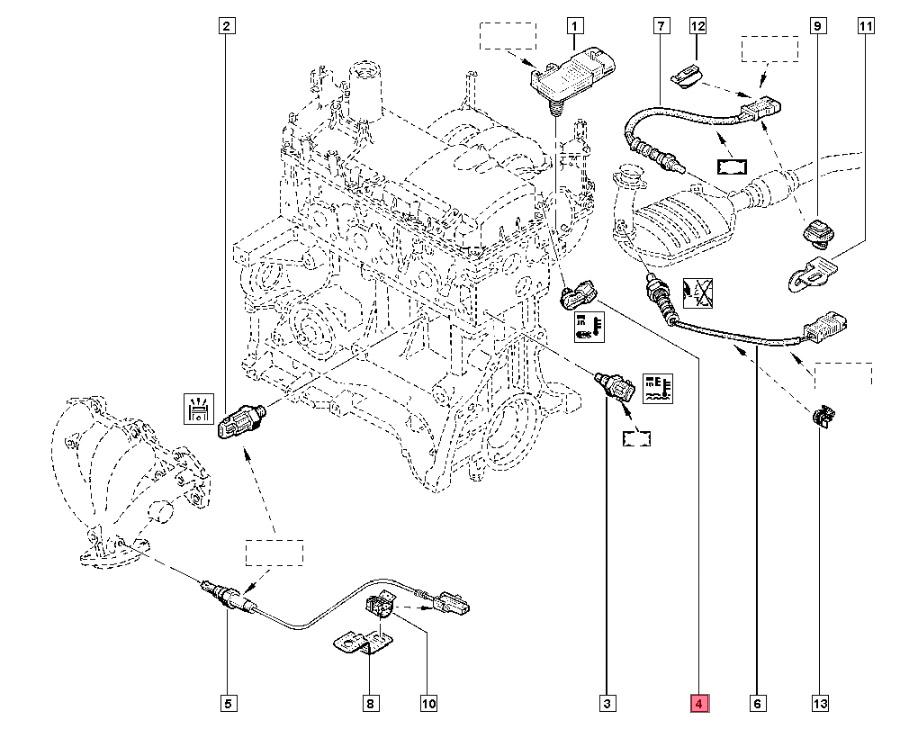 2
1
7
12
9
11
5
8
10
3
4
6
13