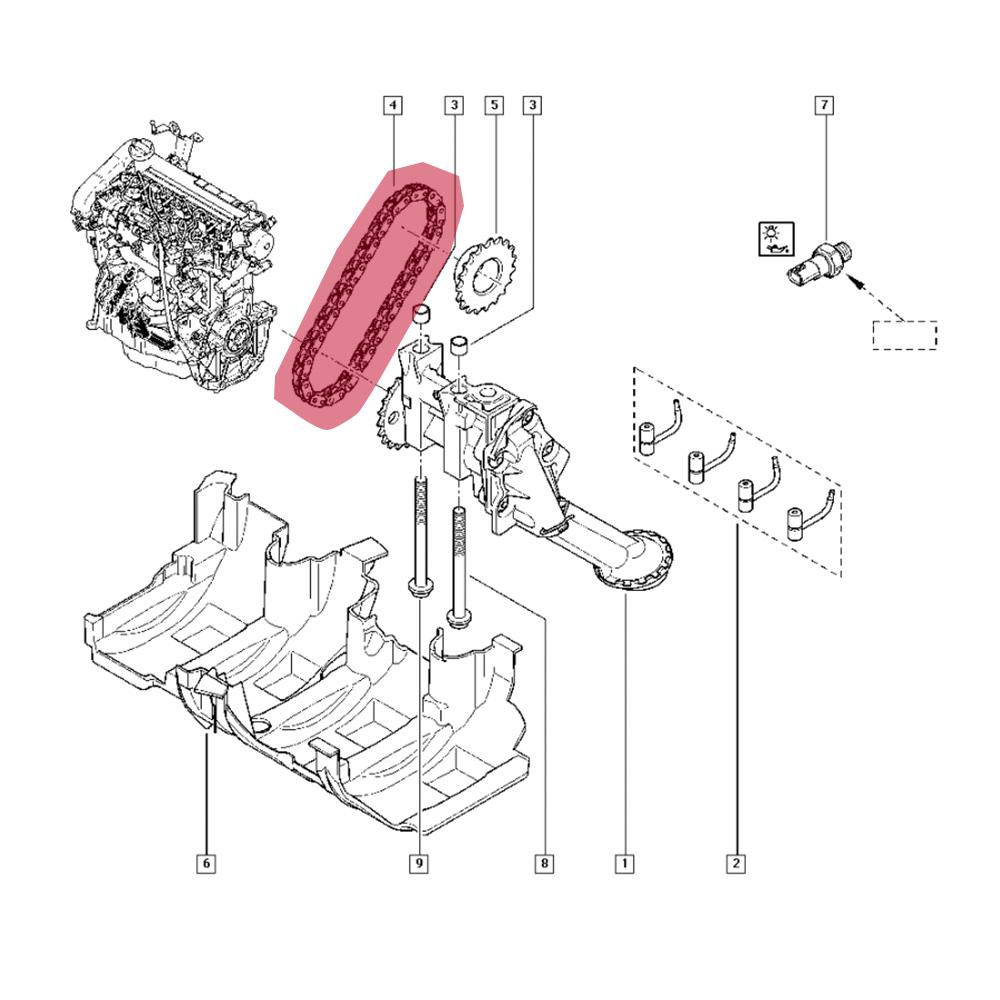 4
3
5
3
7
6
9
8
1
2