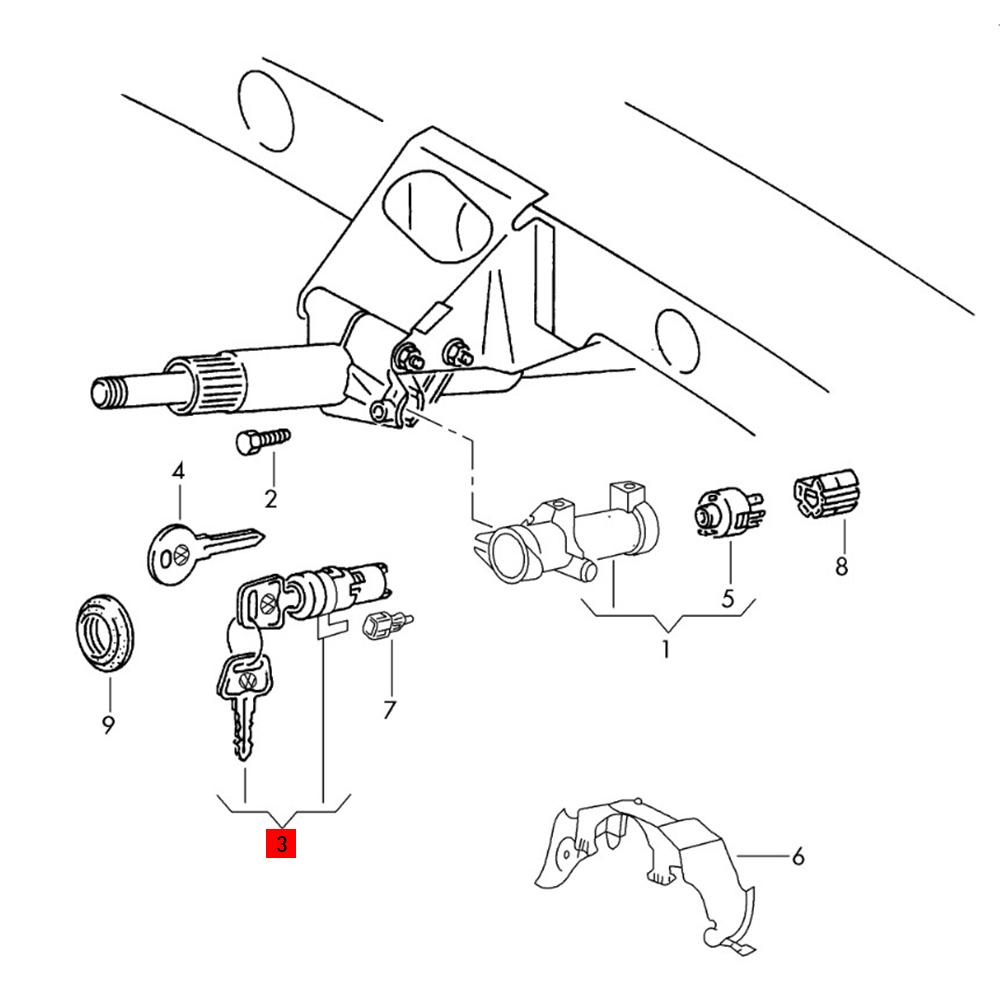 4
2
8
5
1
9
7
3
6