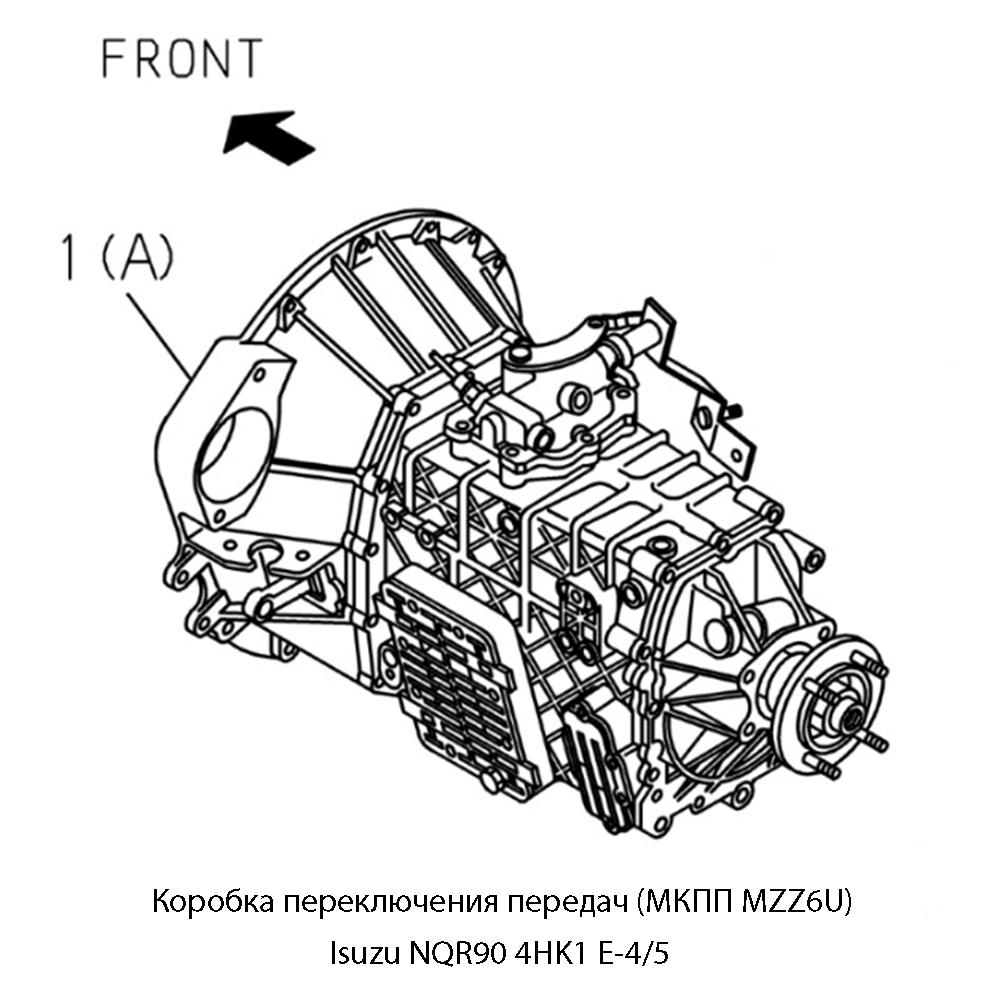 FRONT

1 (A)

Коробка переключения передач (МКПП MZZ6U)
Isuzu NQR90 4HK1 E-4/5